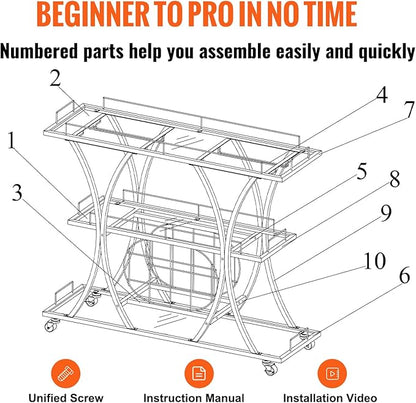 BEGINNER TO PRO IN NO TIME

Numbered parts help you assemble easily and quickly

2
4
7
1
5
8
3
9
10
6

Unified Screw
Instruction Manual
Installation Video